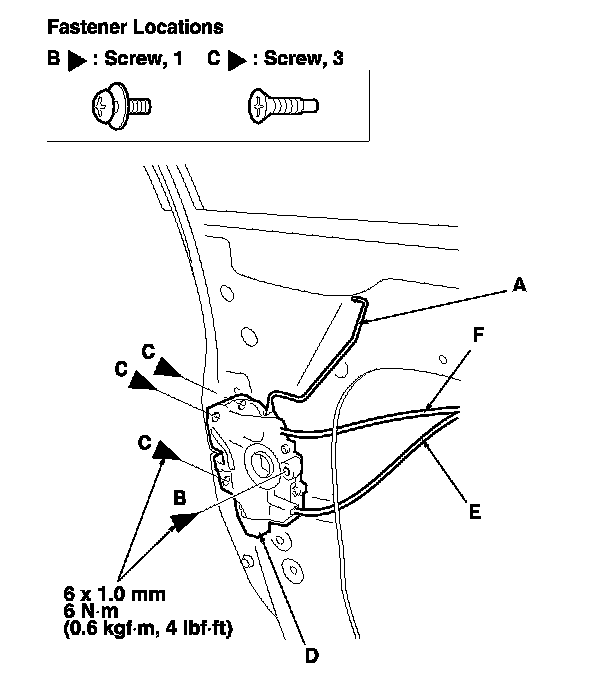 Fastener Locations

B ▶ : Screw, 1    C ▶ : Screw, 3

A

F

C

C

C

B

E

6 x 1.0 mm
6 N·m
(0.6 kgf·m, 4 lbf·ft)

D