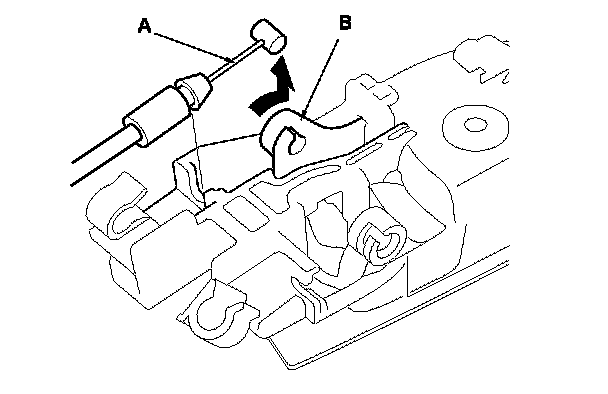 A

B