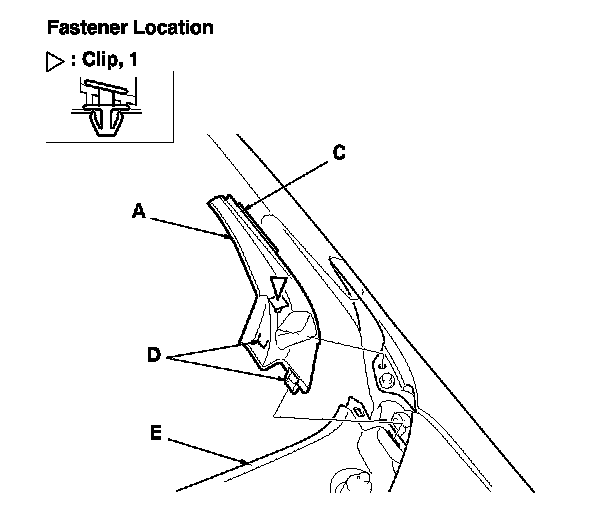 Fastener Location

▷ : Clip, 1

C

A

D

E