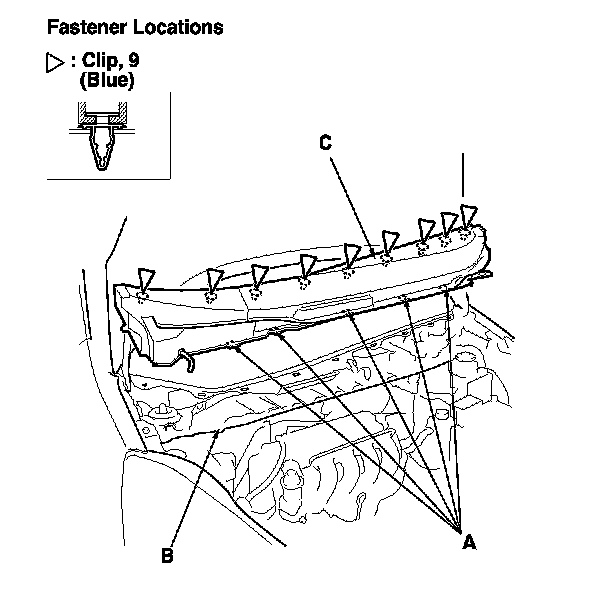 Fastener Locations

▷ : Clip, 9
(Blue)

C

B

A