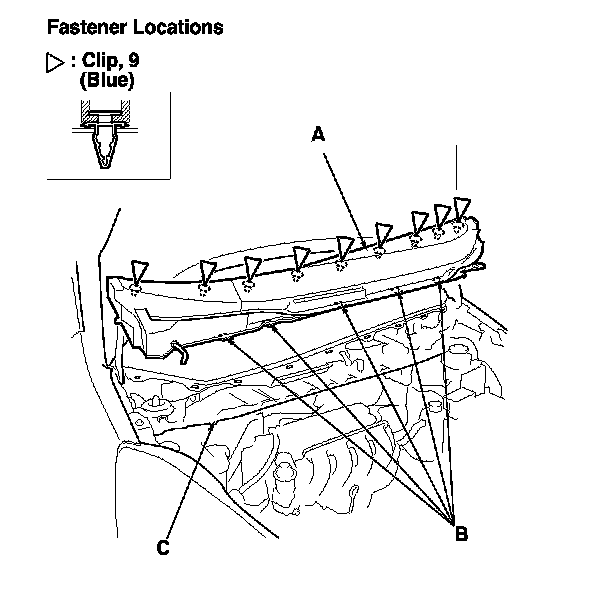 Fastener Locations

▷ : Clip, 9
(Blue)

A

B

C