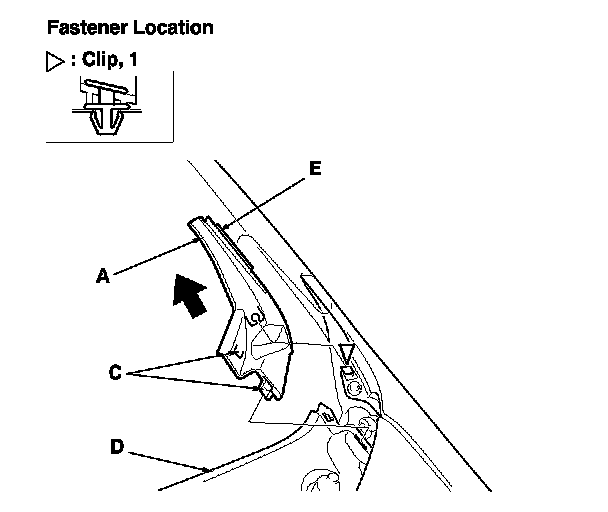 Fastener Location

▷ : Clip, 1

E

A

C

D