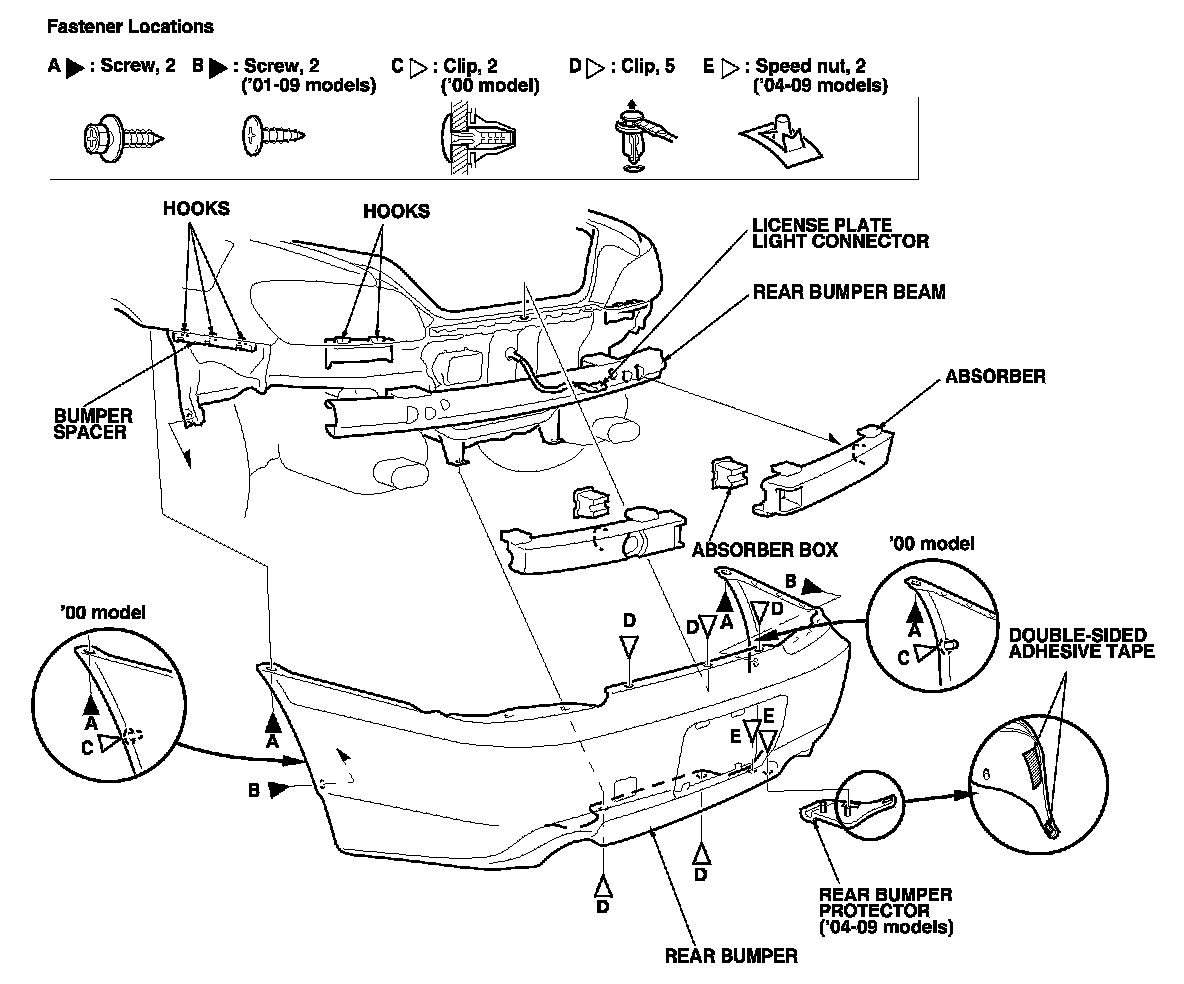 Fastener Locations

A ▶ : Screw, 2
B ▶ : Screw, 2 ('01-09 models)
C ▷ : Clip, 2 ('00 model)
D ▷ : Clip, 5
E ▷ : Speed nut, 2 ('04-09 models)

HOOKS
HOOKS
LICENSE PLATE LIGHT CONNECTOR
REAR BUMPER BEAM
ABSORBER
BUMPER SPACER
ABSORBER BOX
'00 model
B
A
D
D
D
'00 model
A
C
DOUBLE-SIDED ADHESIVE TAPE
'00 model
A
C
A
B
E
E
D
D
REAR BUMPER PROTECTOR ('04-09 models)
REAR BUMPER