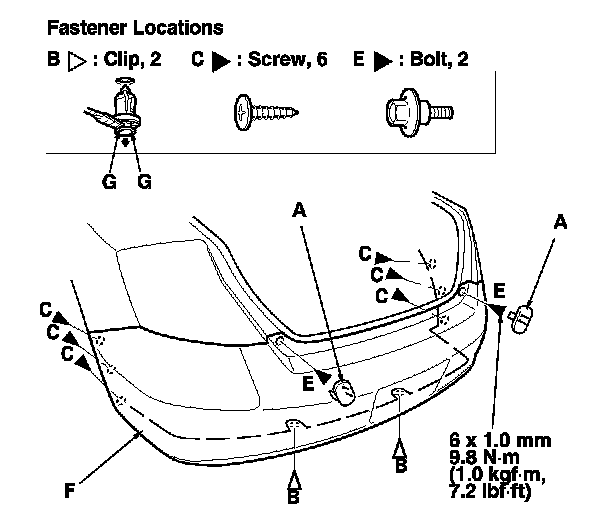 Fastener Locations

B ▷ : Clip, 2    C ▶ : Screw, 6    E ▶ : Bolt, 2

G G

A

A

C
C
C

E

C
C
C

E

F

B

B

6 x 1.0 mm
9.8 N·m
(1.0 kgf·m,
7.2 lbf·ft)