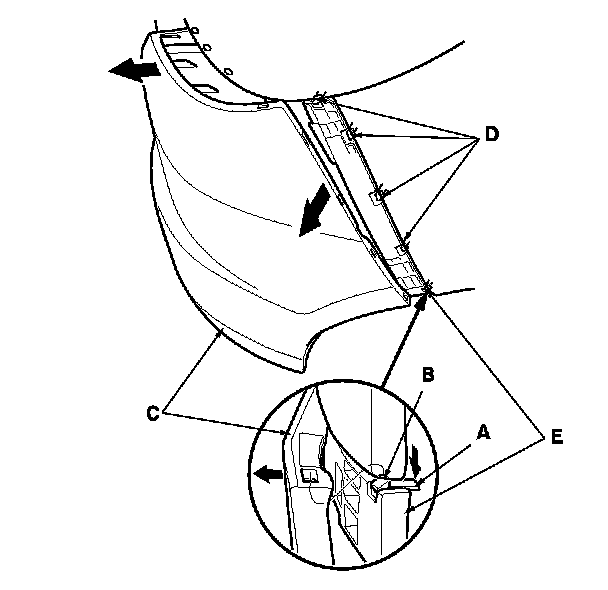 D

B

C

A

E