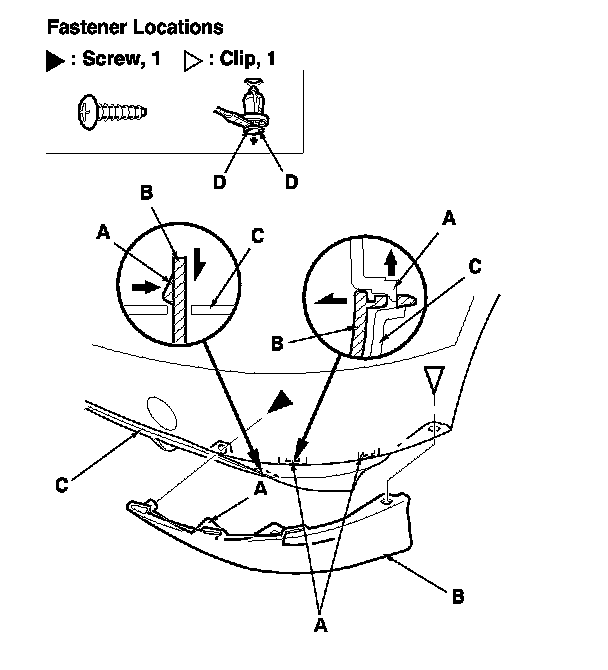 Fastener Locations

▶ : Screw, 1 ▷ : Clip, 1

D D

B A C

A C B

C A

B

A