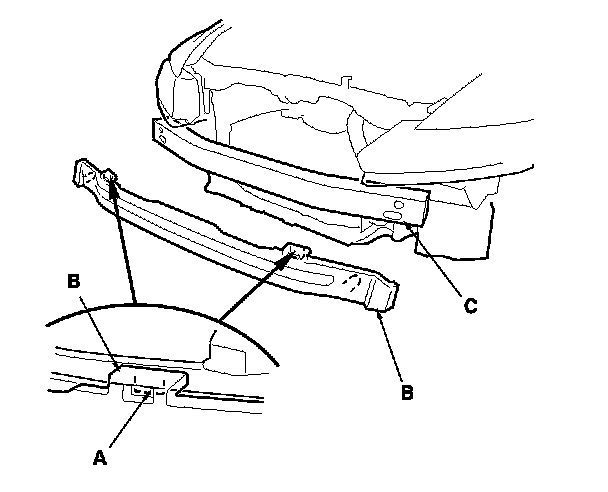 B
C
B
A