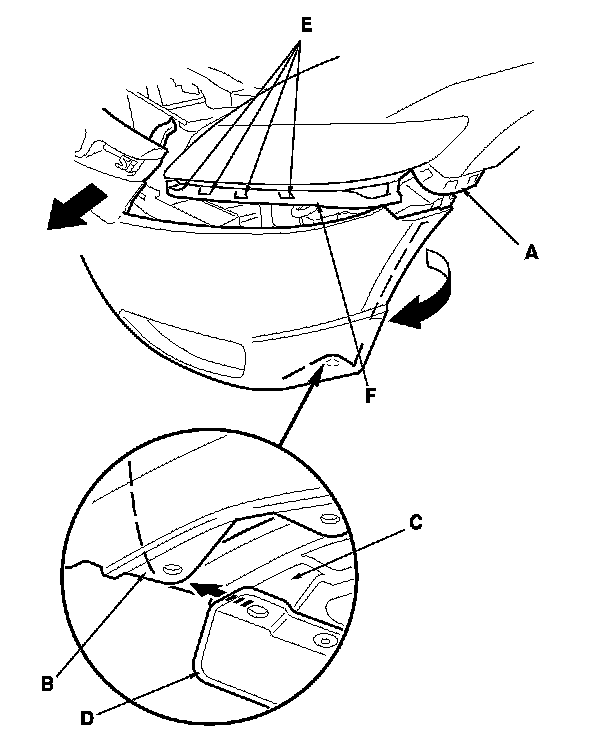 E
A
F
C
B
D