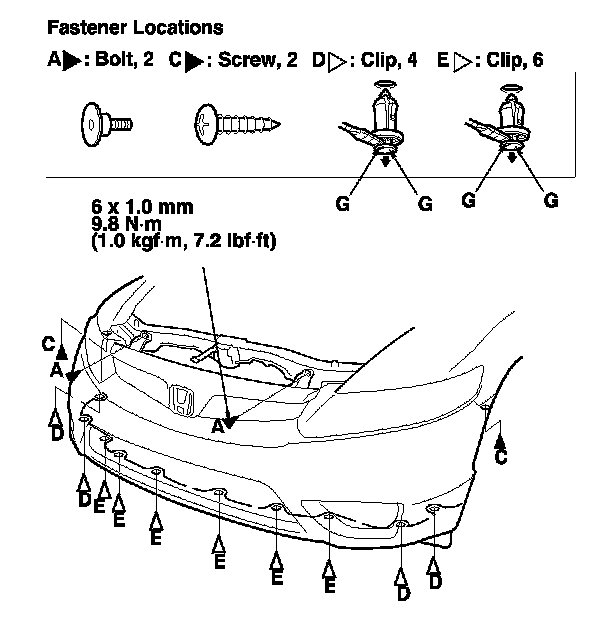 Fastener Locations

A▶: Bolt, 2 C▶: Screw, 2 D▷: Clip, 4 E▷: Clip, 6

G G G G

6 x 1.0 mm
9.8 N·m
(1.0 kgf·m, 7.2 lbf·ft)

C
A
D
A
C
D
E
E
E
E
E
E
D
D