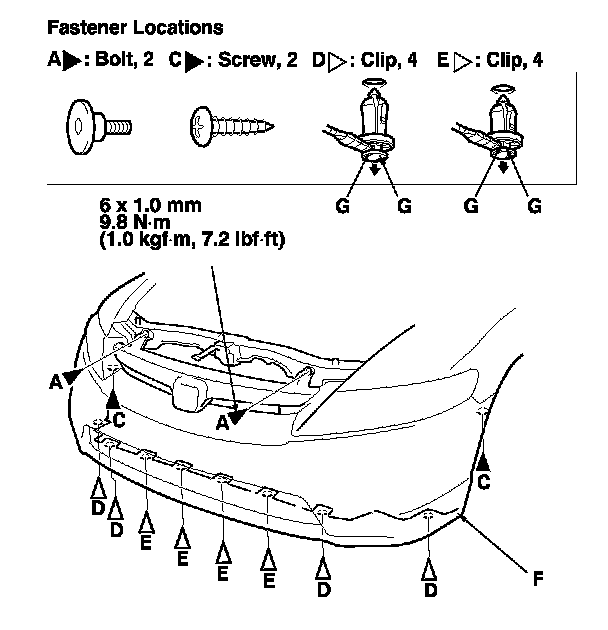 Fastener Locations

A▶: Bolt, 2 C▶: Screw, 2 D▷: Clip, 4 E▷: Clip, 4

G G G G

6 x 1.0 mm
9.8 N·m
(1.0 kgf·m, 7.2 lbf·ft)

A
C
A
C
D
D
E
E
E
E
D
D
F