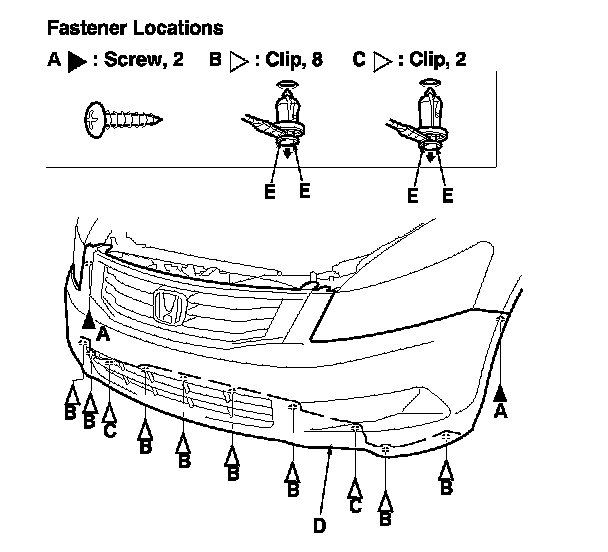 Fastener Locations

A ▶ : Screw, 2    B ▷ : Clip, 8    C ▷ : Clip, 2

E E    E E

A
B B C B B B B C B B
A
D