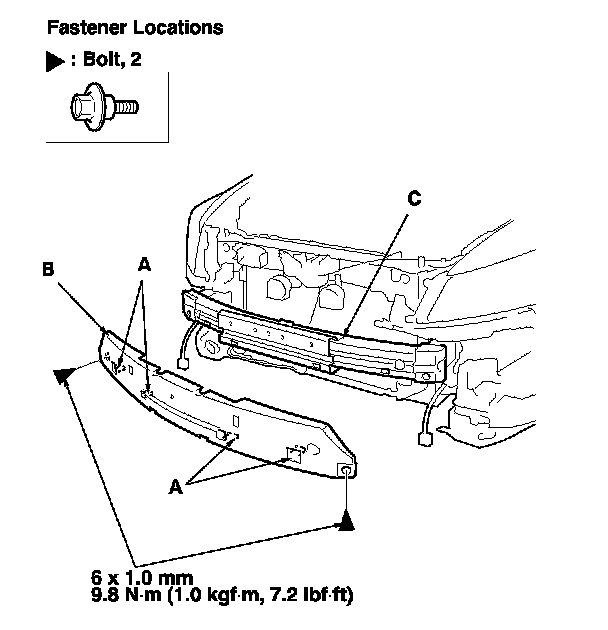 Fastener Locations

▶ : Bolt, 2

C

B

A

A

6 x 1.0 mm
9.8 N·m (1.0 kgf·m, 7.2 lbf·ft)