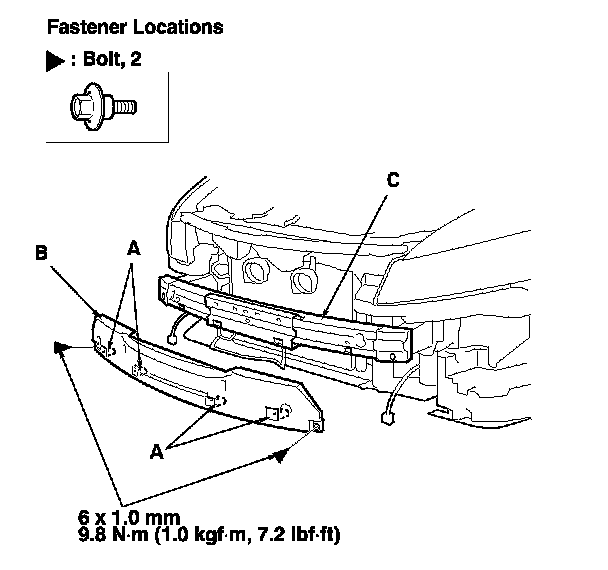 Fastener Locations

▶ : Bolt, 2

C

B

A

A

6 x 1.0 mm
9.8 N·m (1.0 kgf·m, 7.2 lbf·ft)