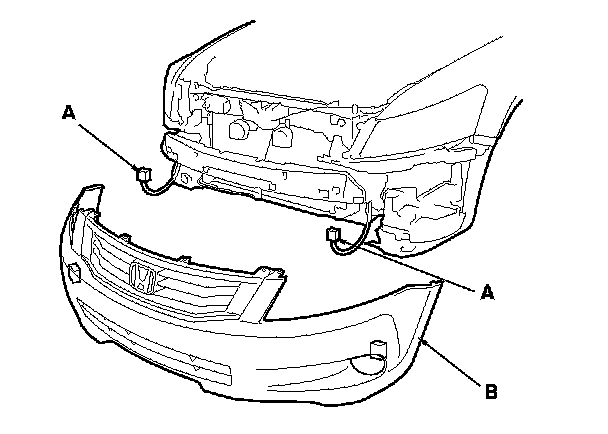 A
A
B