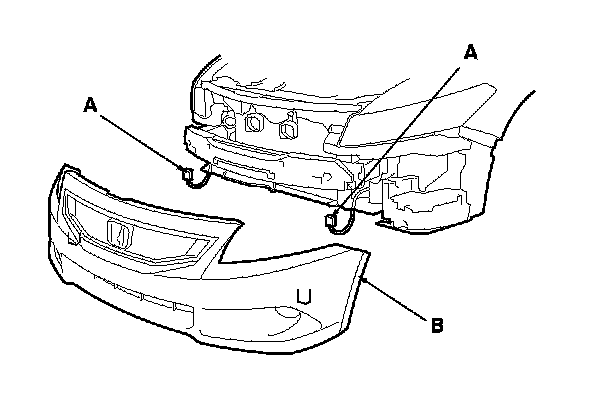 A
A
B