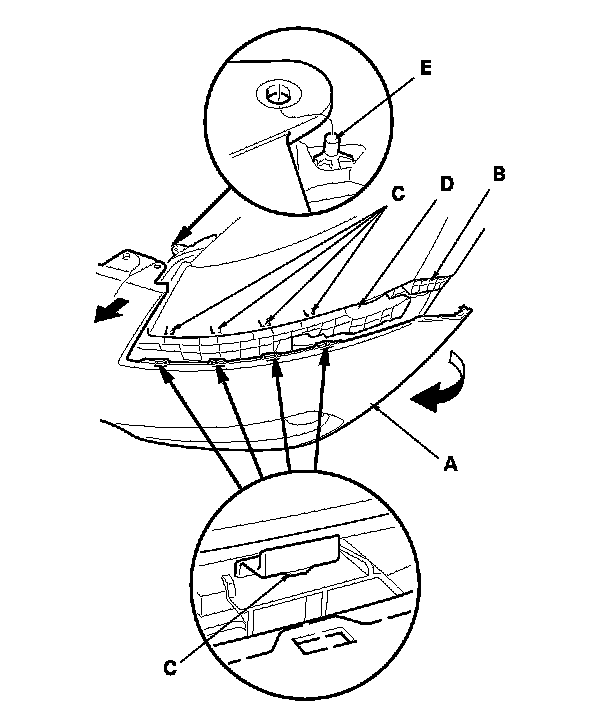 E
C
D
B
A
C