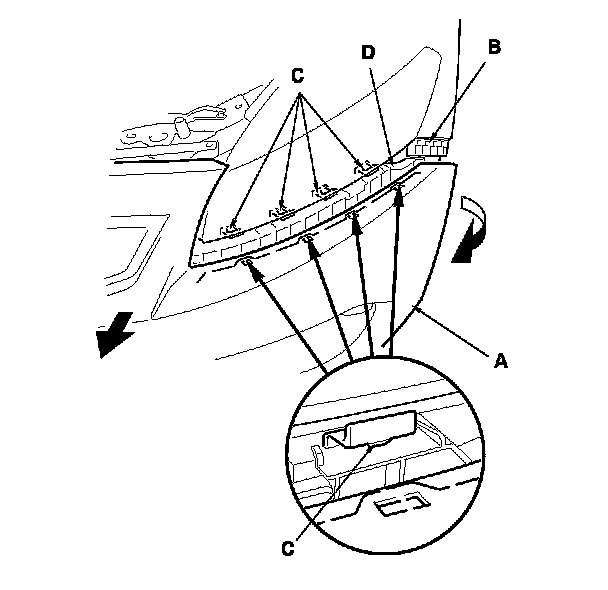 C
D
B
A
C