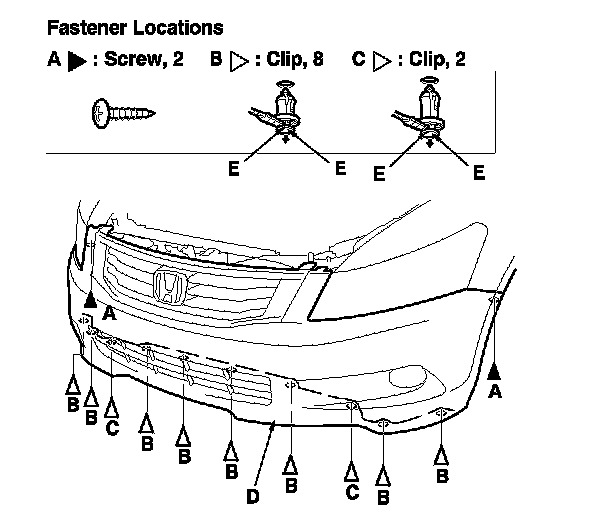 Fastener Locations

A ▶ : Screw, 2  B ▷ : Clip, 8  C ▷ : Clip, 2

E E E E

A

A

B B C B B B D B C B B