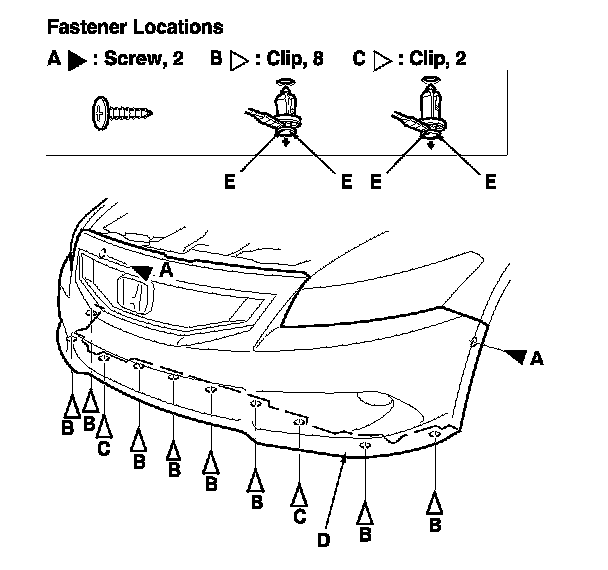 Fastener Locations

A ▶ : Screw, 2   B ▷ : Clip, 8   C ▷ : Clip, 2

E E E E

A

A

B B C B B B B C D B B