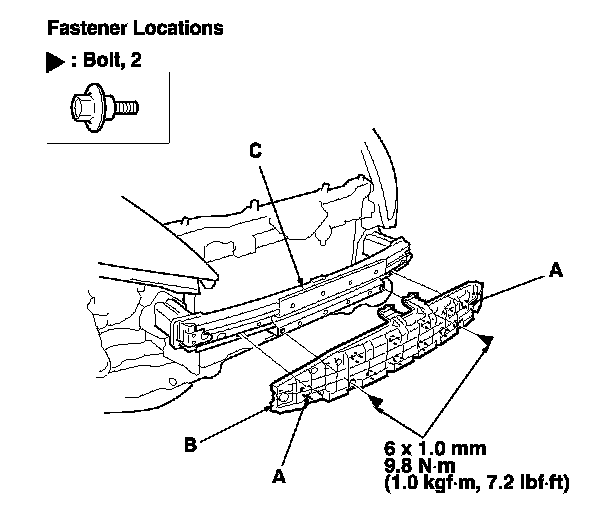 Fastener Locations

▶ : Bolt, 2

C

A

B

A

6 x 1.0 mm
9.8 N·m
(1.0 kgf·m, 7.2 lbf·ft)