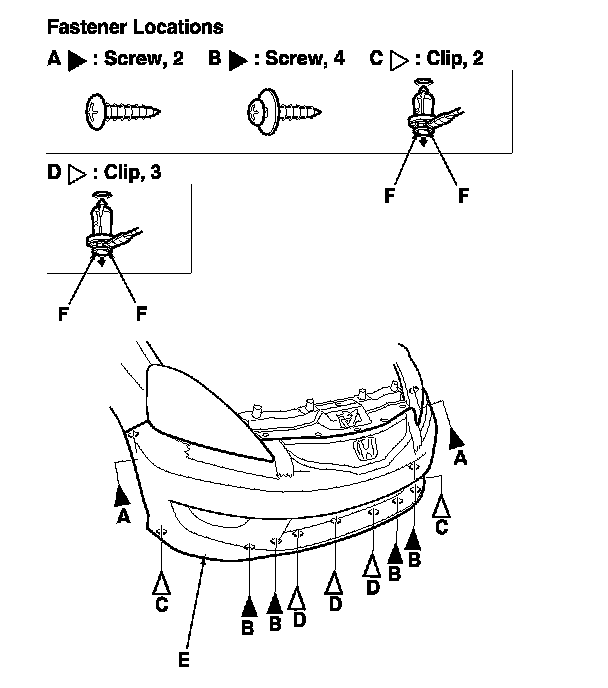 Fastener Locations

A ▶ : Screw, 2   B ▶ : Screw, 4   C ▷ : Clip, 2

F F

D ▷ : Clip, 3

F F

A

A

C

C

B B D D D B B

E