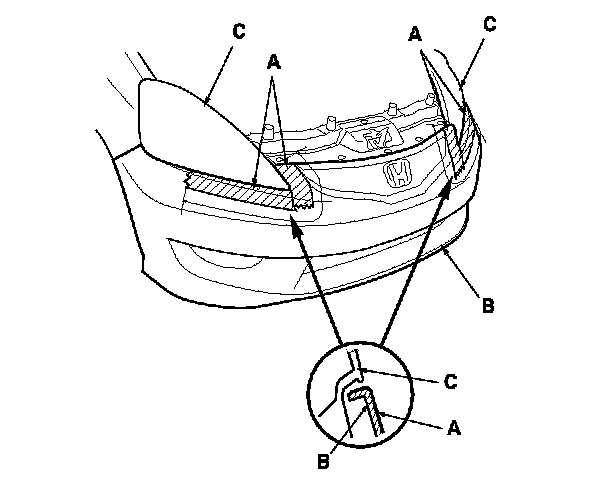 C
A
A
C
B
C
A
B