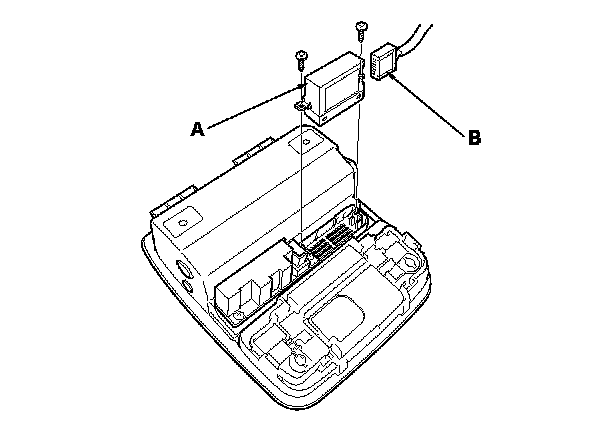 A

B