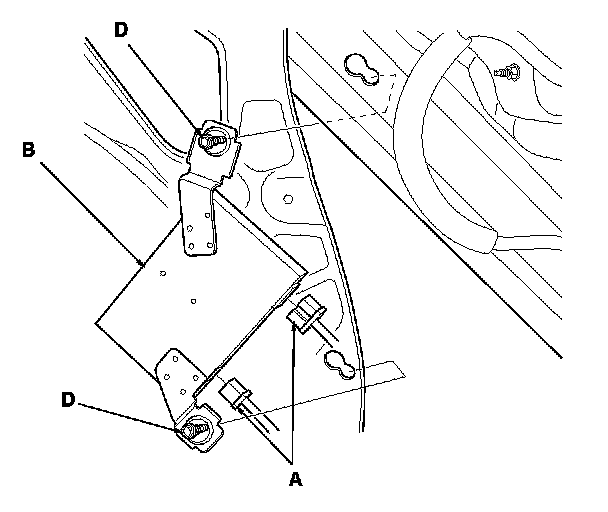 D
B
D
A