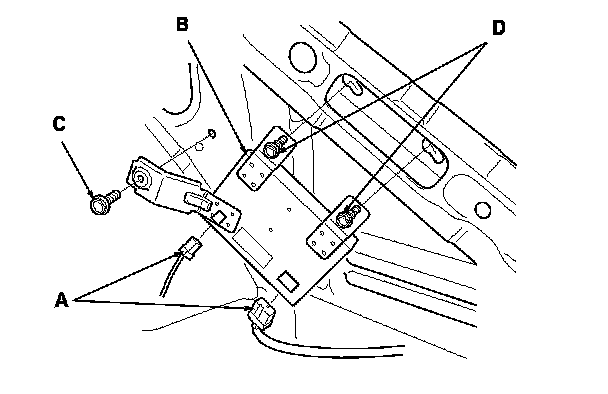 B

D

C

A