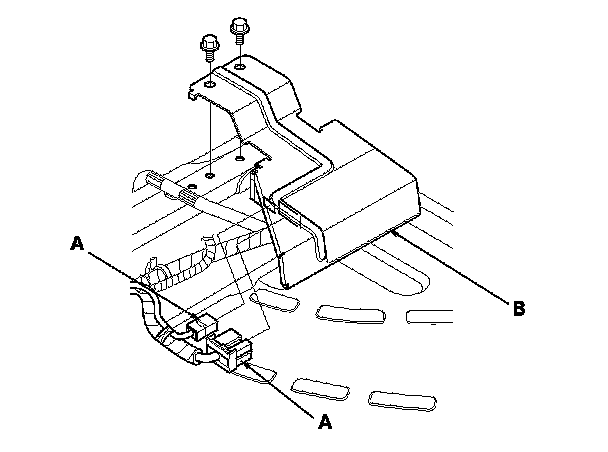 A
B
A