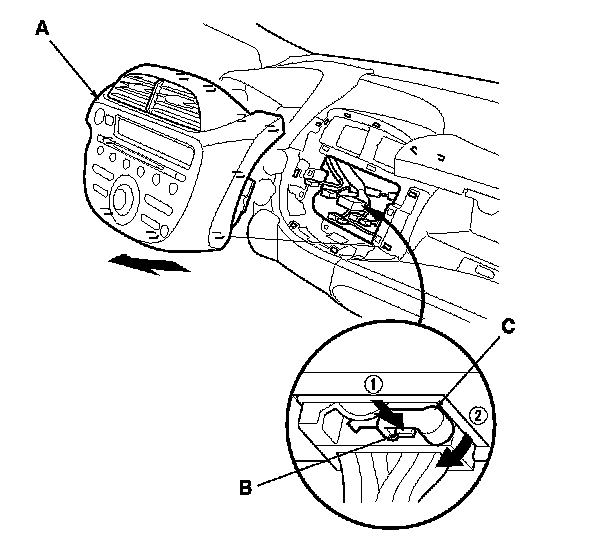 A
C
①
②
B