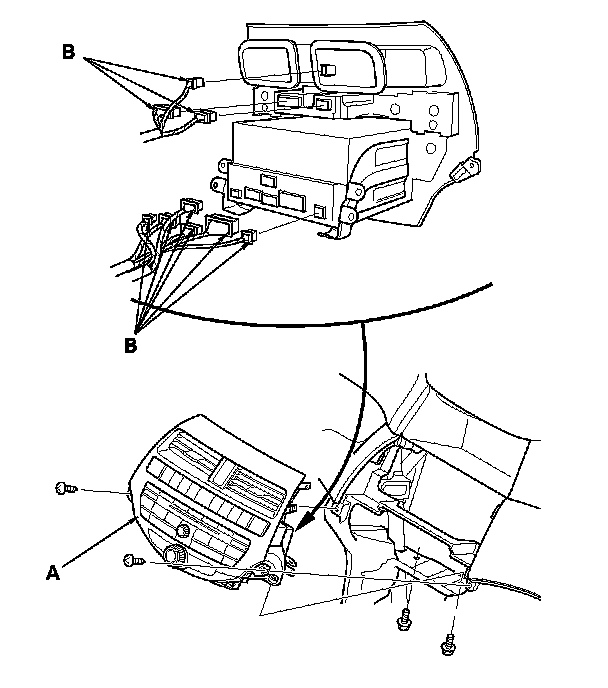 B

B

A