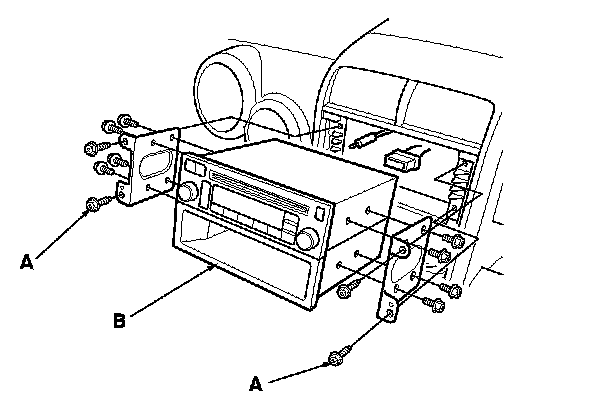 A

B

A