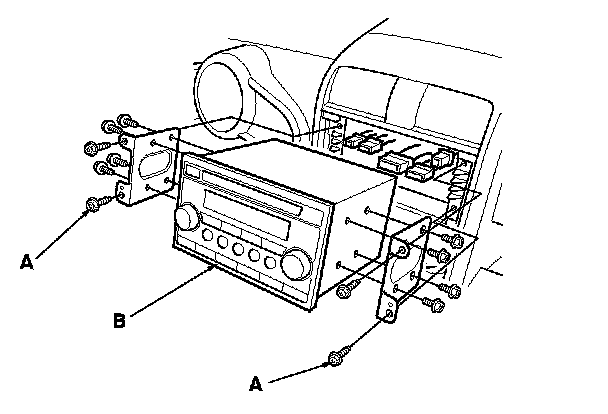 A

B

A