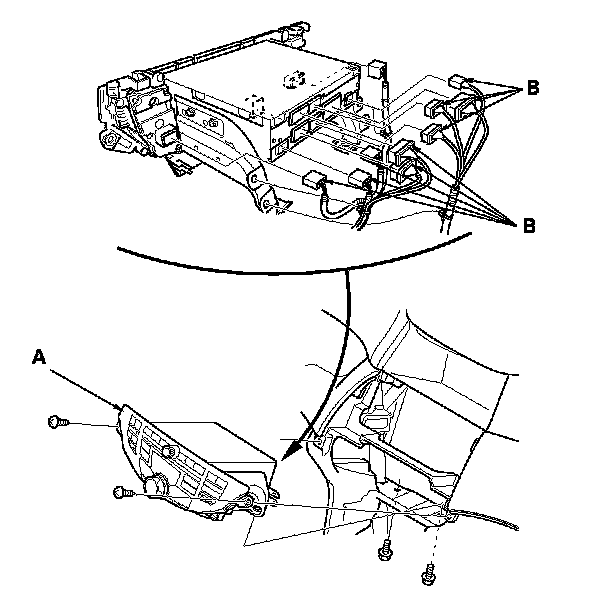 B
B
A