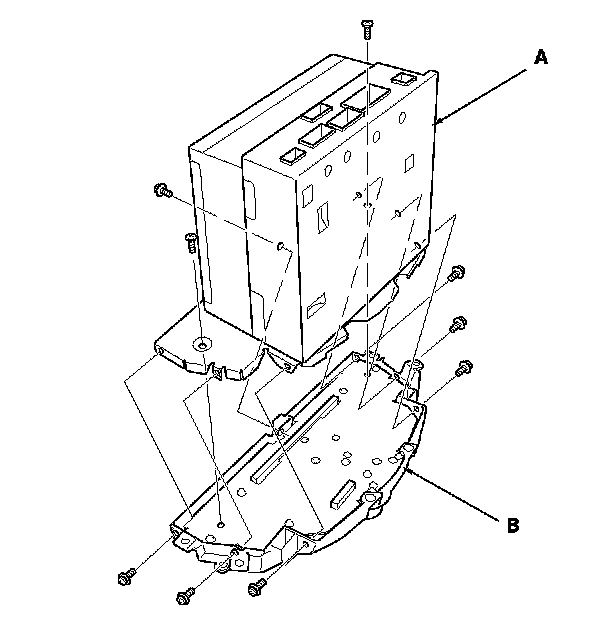 A

B