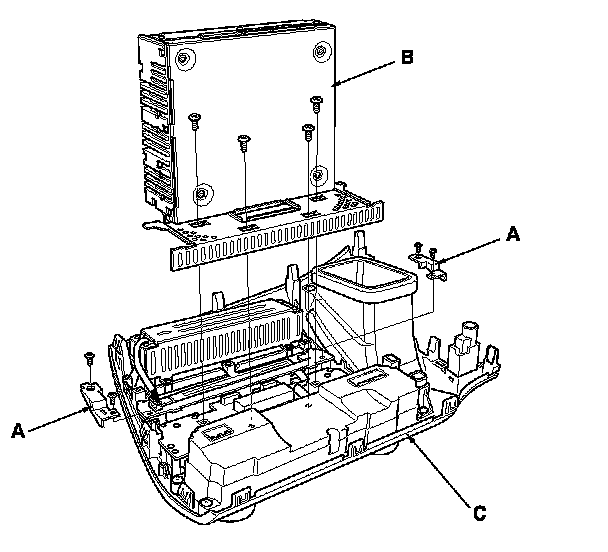 B

A

A

C