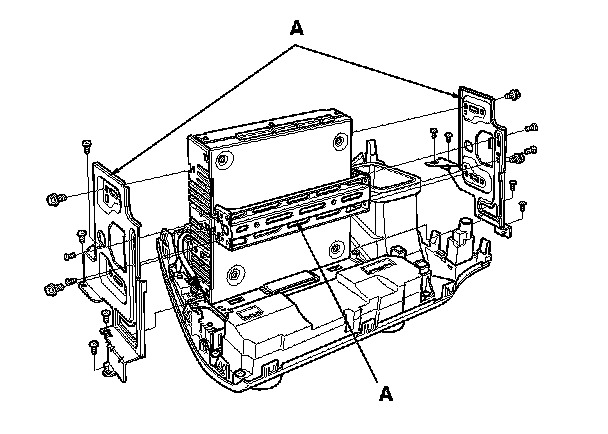 A

A