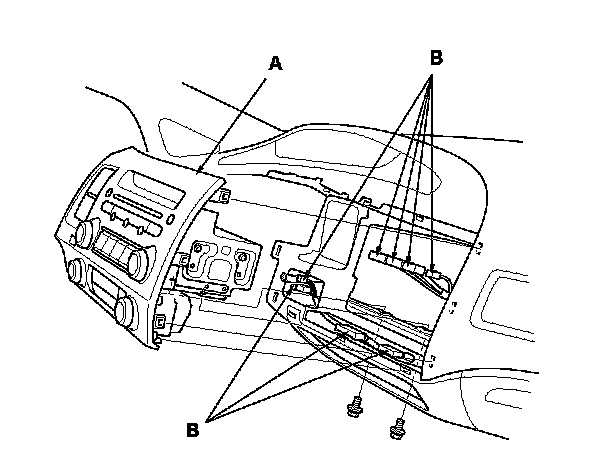 A

B

B