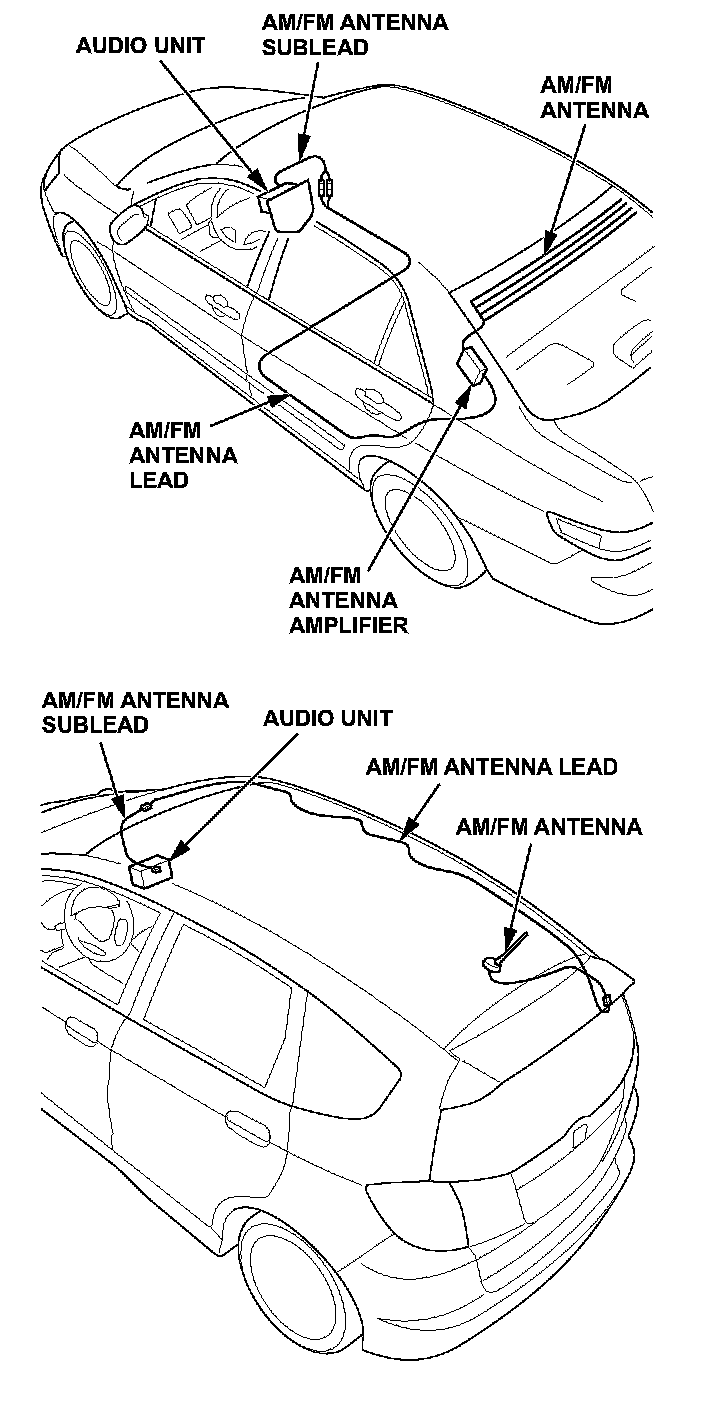 AUDIO UNIT

AM/FM ANTENNA SUBLEAD

AM/FM ANTENNA

AM/FM ANTENNA LEAD

AM/FM ANTENNA AMPLIFIER

AM/FM ANTENNA SUBLEAD

AUDIO UNIT

AM/FM ANTENNA LEAD

AM/FM ANTENNA