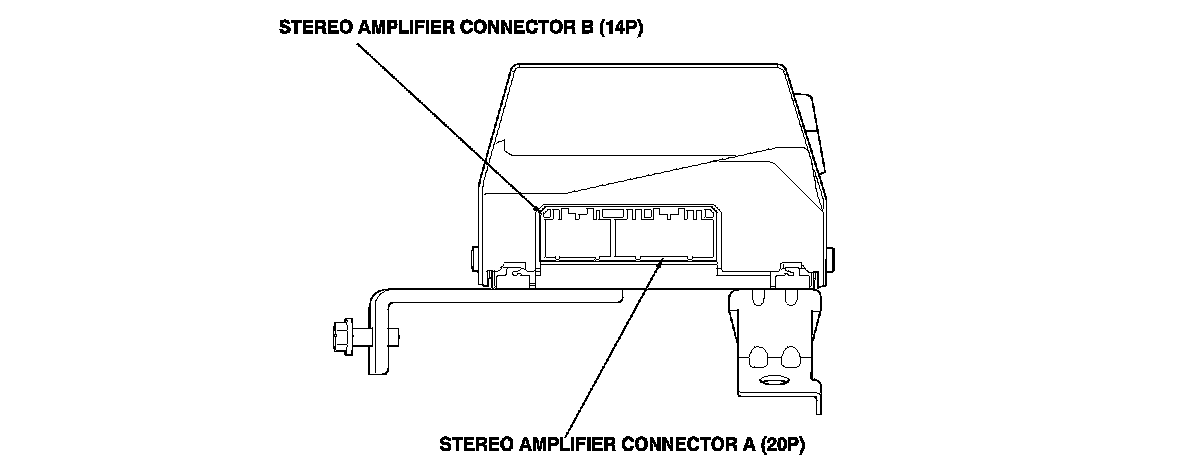 STEREO AMPLIFIER CONNECTOR B (14P)

STEREO AMPLIFIER CONNECTOR A (20P)