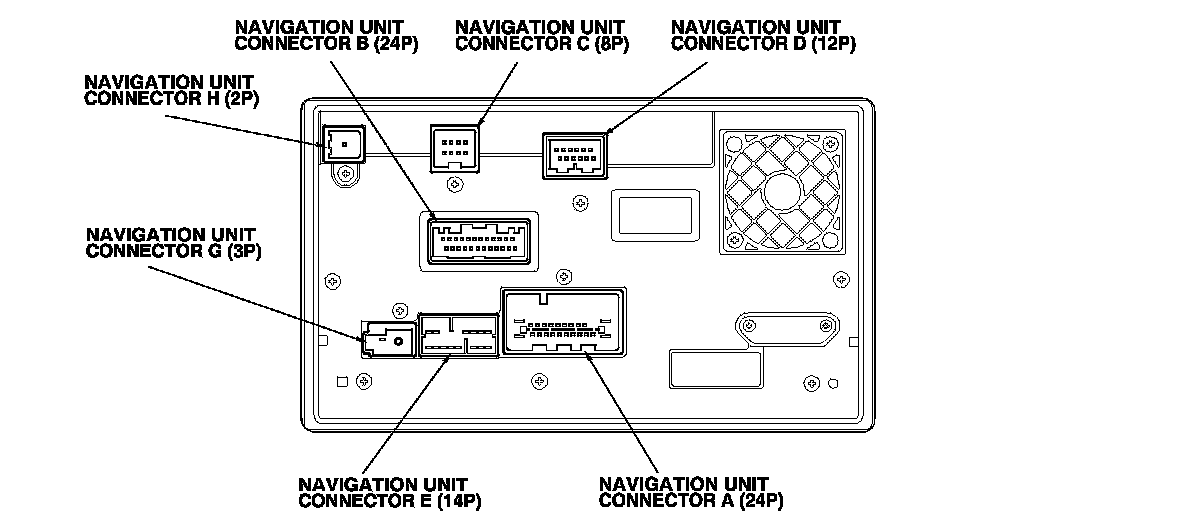 NAVIGATION UNIT CONNECTOR B (24P)

NAVIGATION UNIT CONNECTOR C (8P)

NAVIGATION UNIT CONNECTOR D (12P)

NAVIGATION UNIT CONNECTOR H (2P)

NAVIGATION UNIT CONNECTOR G (3P)

NAVIGATION UNIT CONNECTOR E (14P)

NAVIGATION UNIT CONNECTOR A (24P)