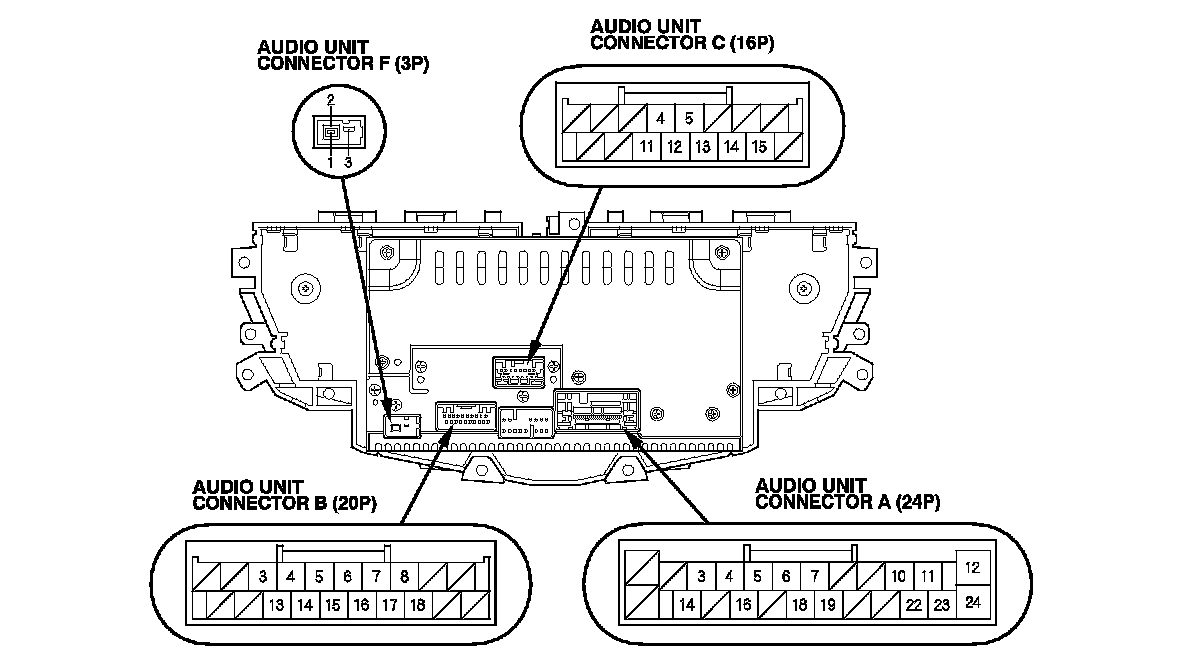 AUDIO UNIT
CONNECTOR F (3P)

2
1 3

AUDIO UNIT
CONNECTOR C (16P)

4 5
11 12 13 14 15

AUDIO UNIT
CONNECTOR B (20P)

3 4 5 6 7 8
13 14 15 16 17 18

AUDIO UNIT
CONNECTOR A (24P)

3 4 5 6 7 10 11 12
14 16 18 19 22 23 24