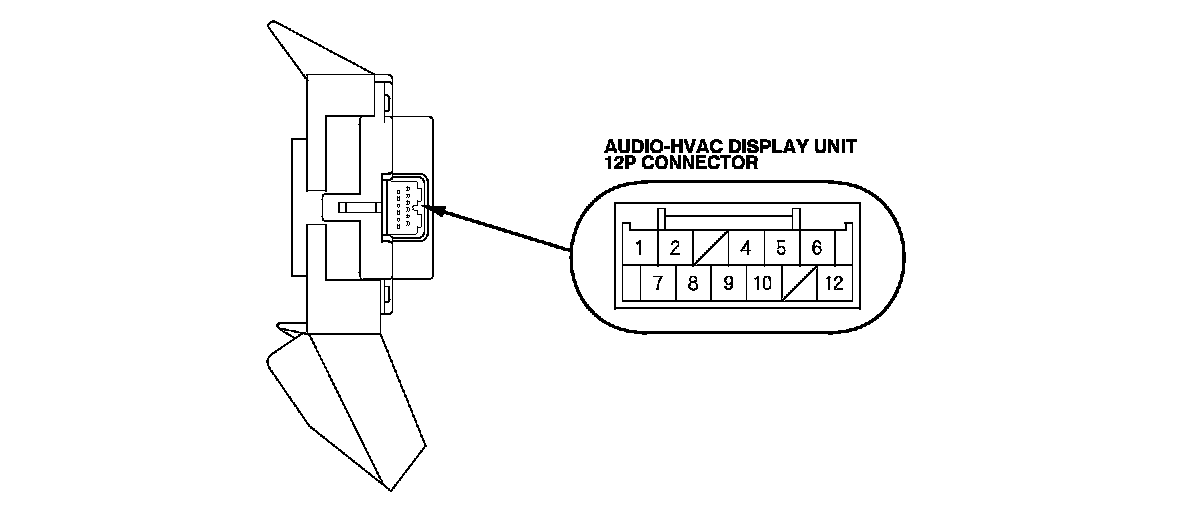 AUDIO-HVAC DISPLAY UNIT
12P CONNECTOR

1 2 4 5 6
7 8 9 10 12