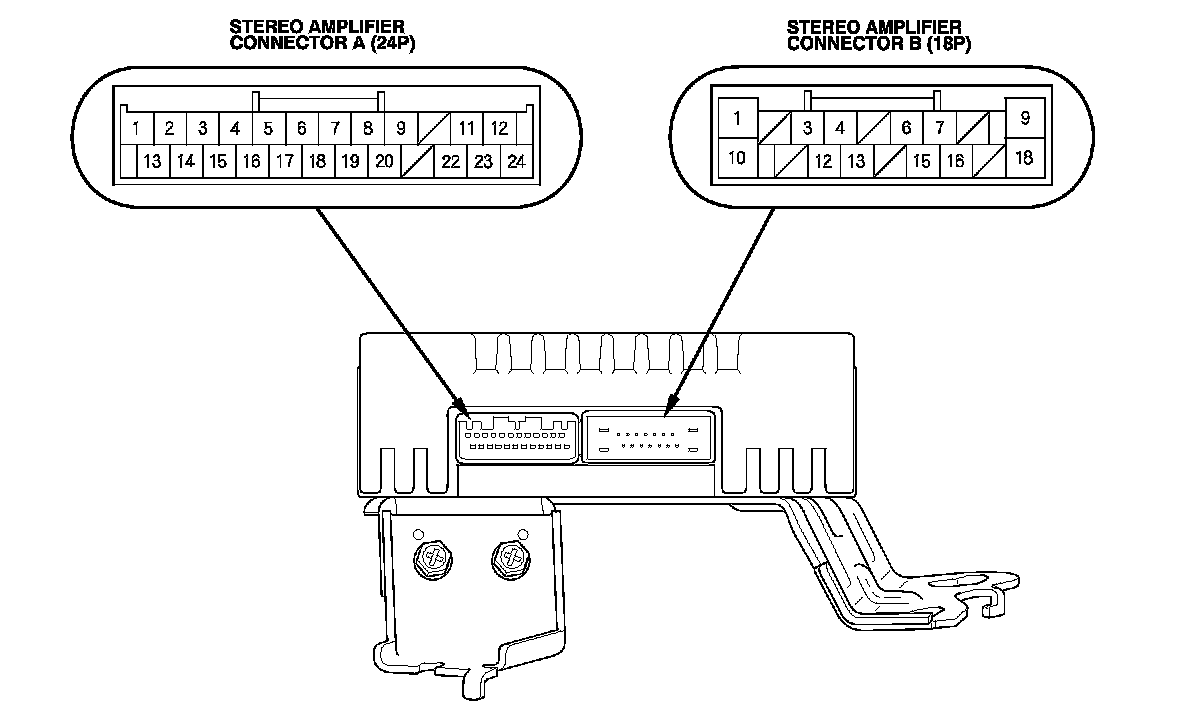 STEREO AMPLIFIER
CONNECTOR A (24P)

1 2 3 4 5 6 7 8 9 11 12
13 14 15 16 17 18 19 20 22 23 24

STEREO AMPLIFIER
CONNECTOR B (18P)

1 3 4 6 7 9
10 12 13 15 16 18