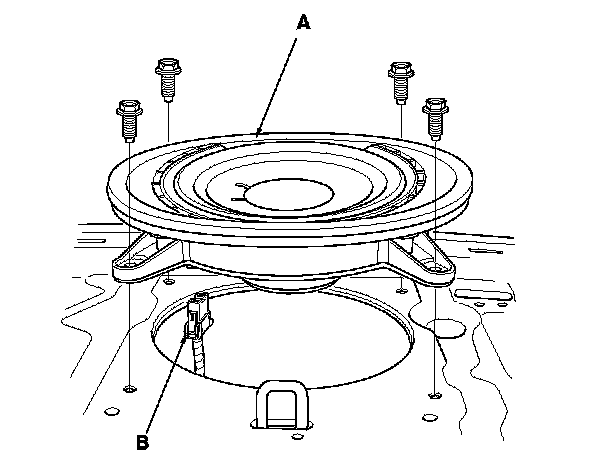 A

B