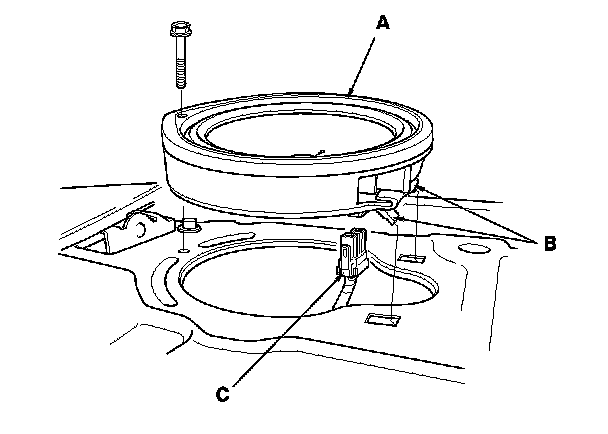 A

B

C