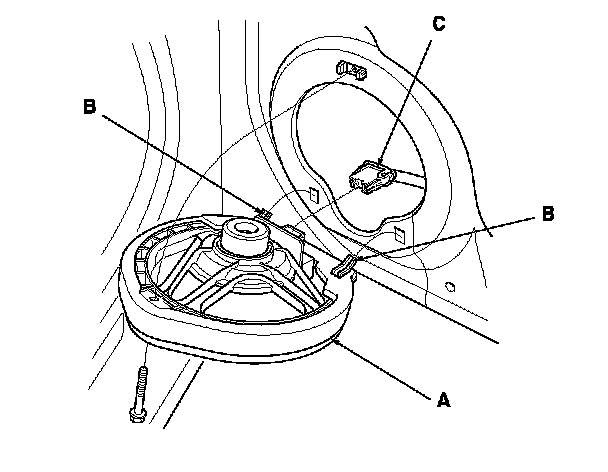 C
B
B
A