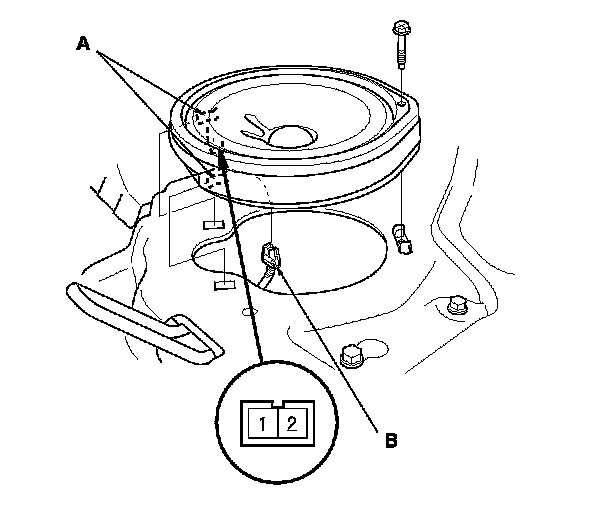 A

1 2

B