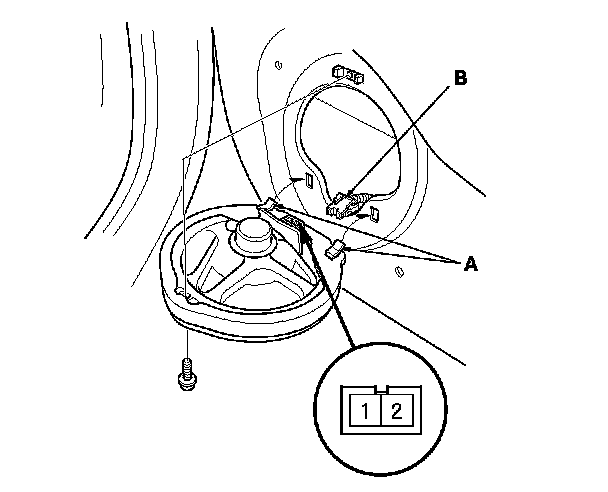 B
A
1
2